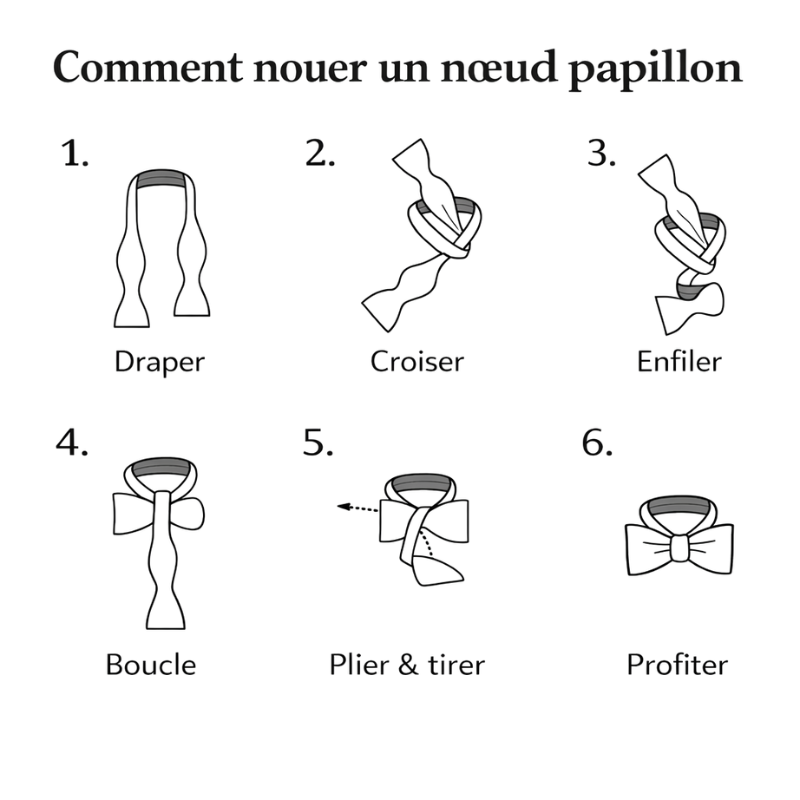 Comment nouer un nœud papillon

1.
Draper

2.
Croiser

3.
Enfiler

4.
Boucle

5.
Plier & tirer

6.
Profiter