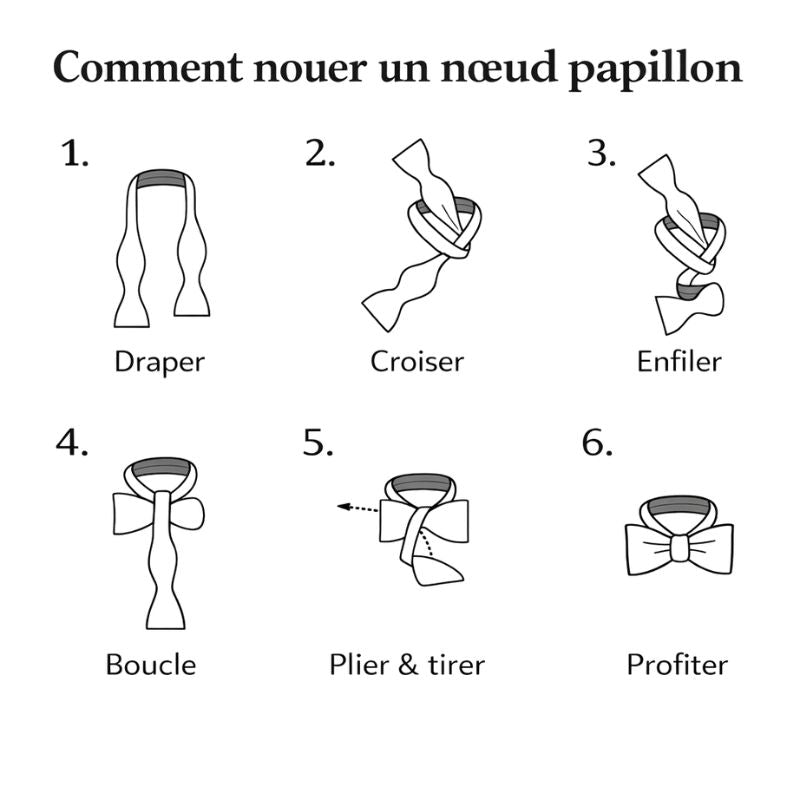 Comment nouer un nœud papillon

1.
Draper

2.
Croiser

3.
Enfiler

4.
Boucle

5.
Plier & tirer

6.
Profiter